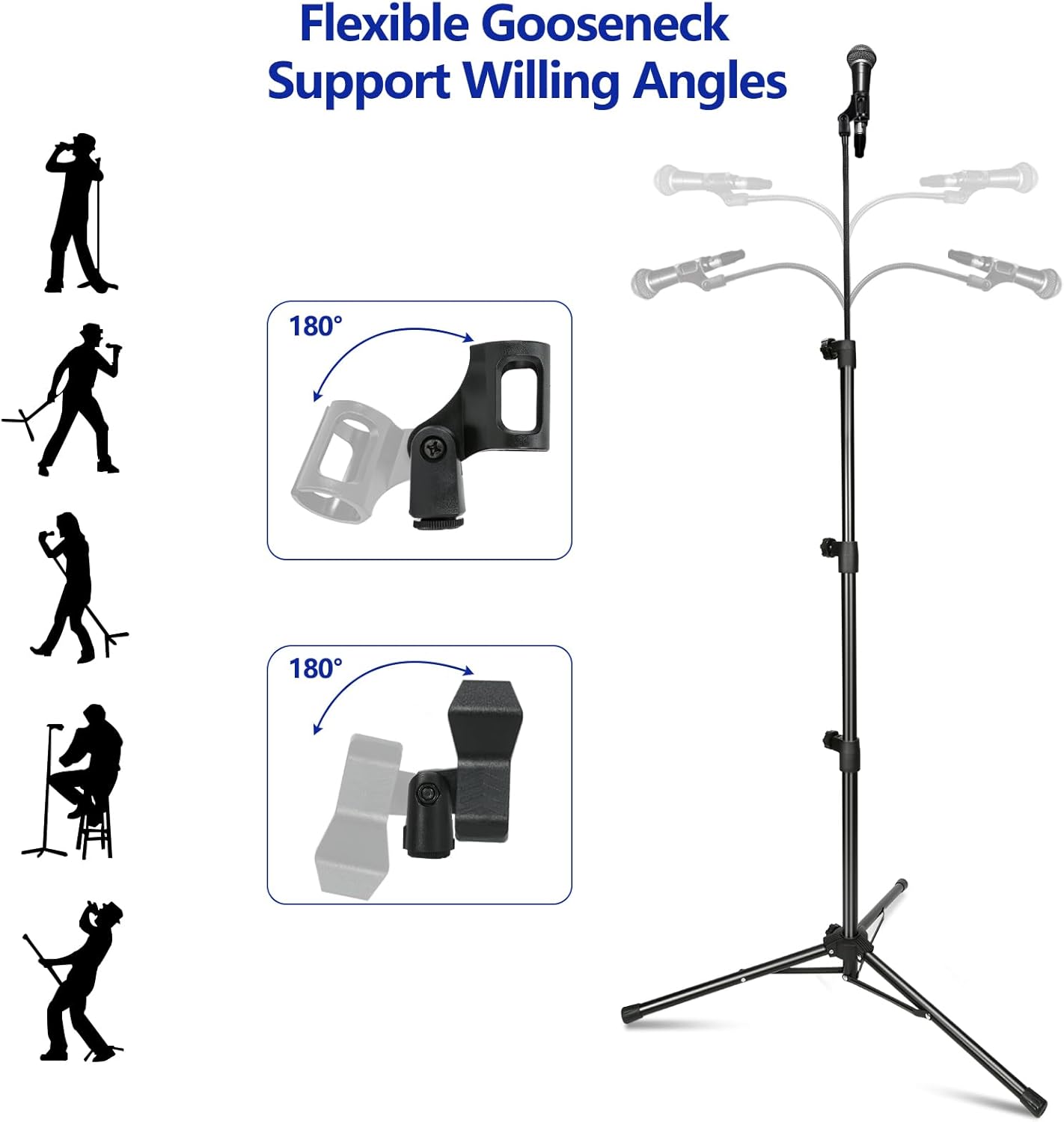 Flexible Gooseneck
Support Willing Angles

180°

180°