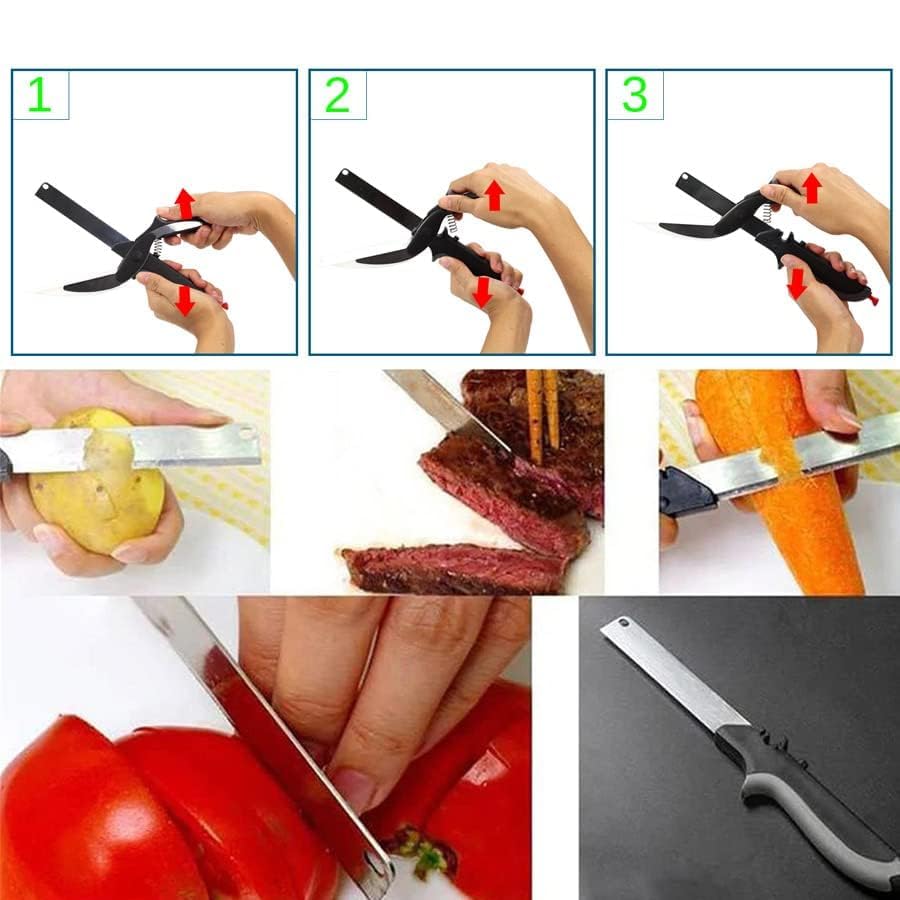 1

2

3