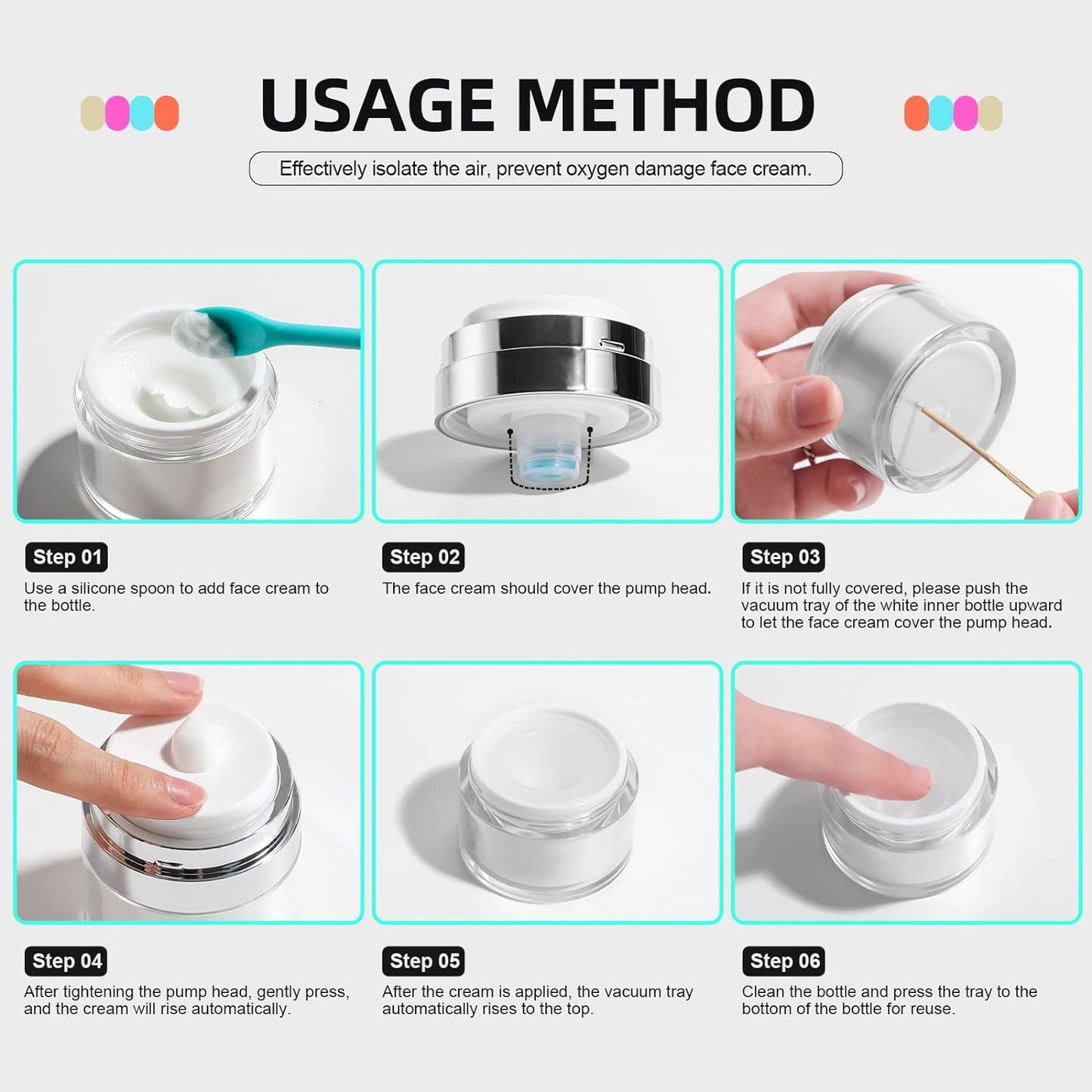 USAGE METHOD

Effectively isolate the air, prevent oxygen damage face cream.

Step 01
Use a silicone spoon to add face cream to the bottle.

Step 02
The face cream should cover the pump head.

Step 03
If it is not fully covered, please push the vacuum tray of the white inner bottle upward to let the face cream cover the pump head.

Step 04
After tightening the pump head, gently press, and the cream will rise automatically.

Step 05
After the cream is applied, the vacuum tray automatically rises to the top.

Step 06
Clean the bottle and press the tray to the bottom of the bottle for reuse.