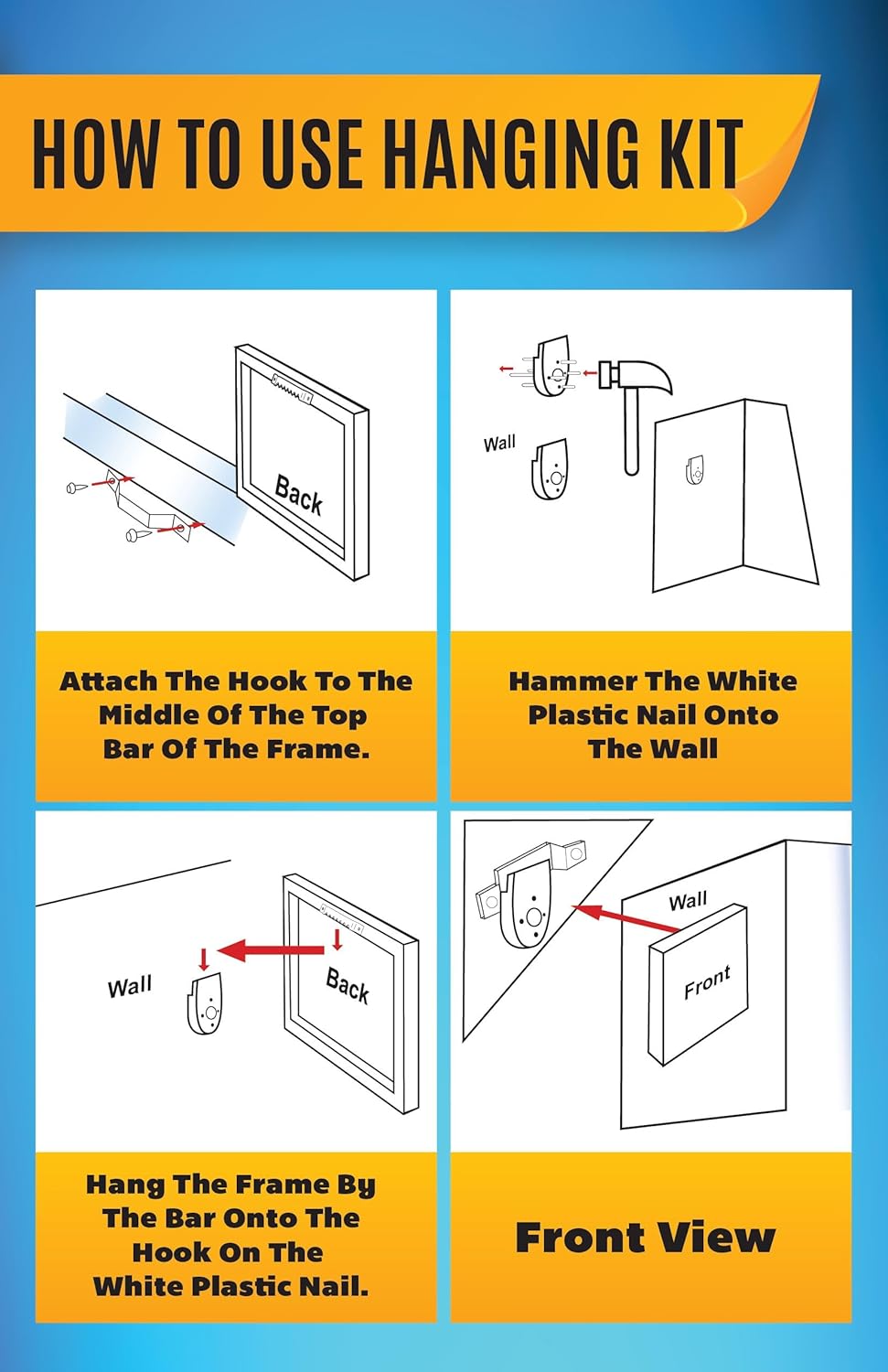 HOW TO USE HANGING KIT

Back

Attach The Hook To The Middle Of The Top Bar Of The Frame.

Wall

Hammer The White Plastic Nail Onto The Wall

Wall

Back

Hang The Frame By The Bar Onto The Hook On The White Plastic Nail.

Wall

Front

Front View