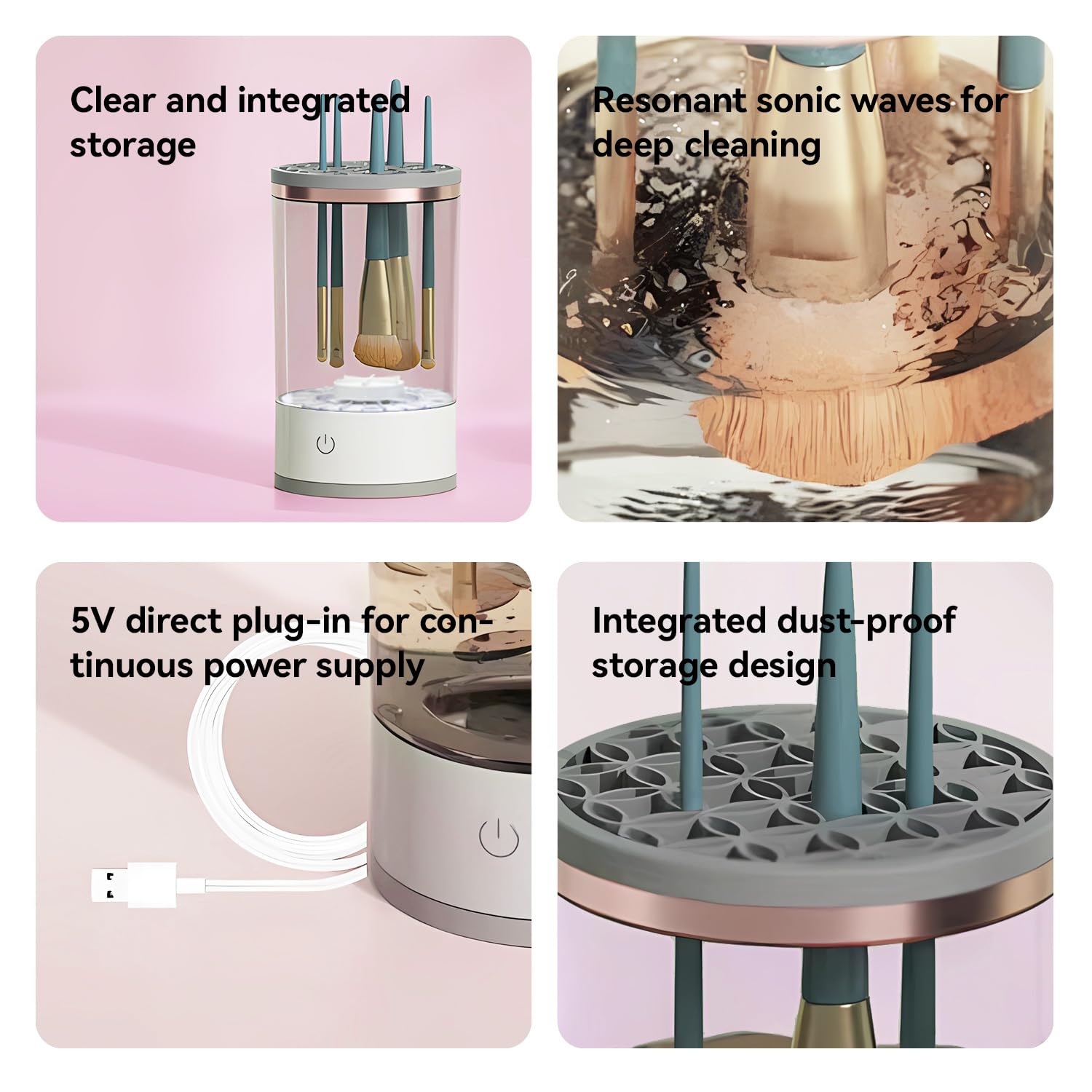 Clear and integrated storage

Resonant sonic waves for deep cleaning

5V direct plug-in for continuous power supply

Integrated dust-proof storage design