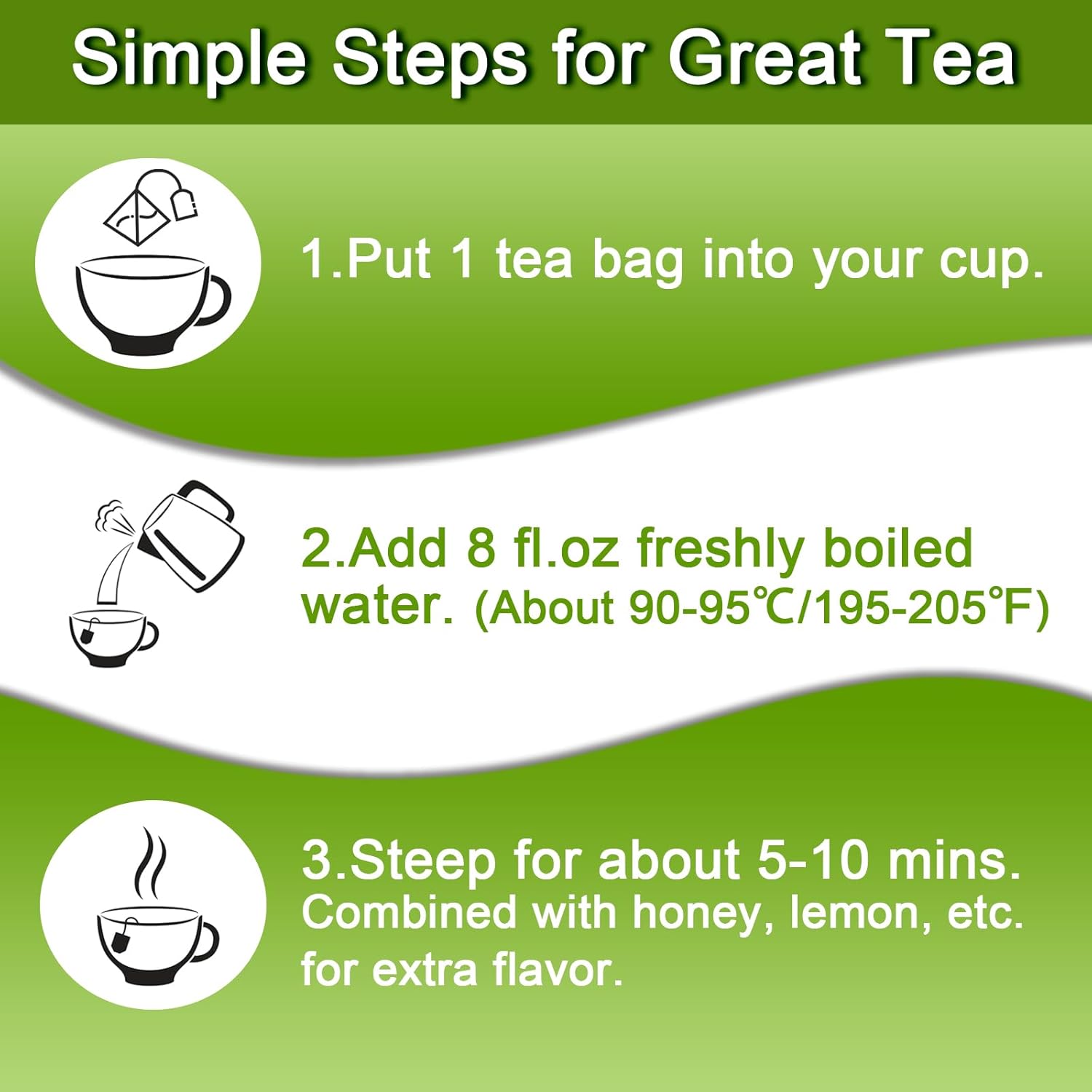 Simple Steps for Great Tea

1.Put 1 tea bag into your cup.

2.Add 8 fl.oz freshly boiled water. (About 90-95℃/195-205℉)

3.Steep for about 5-10 mins. Combined with honey, lemon, etc. for extra flavor.