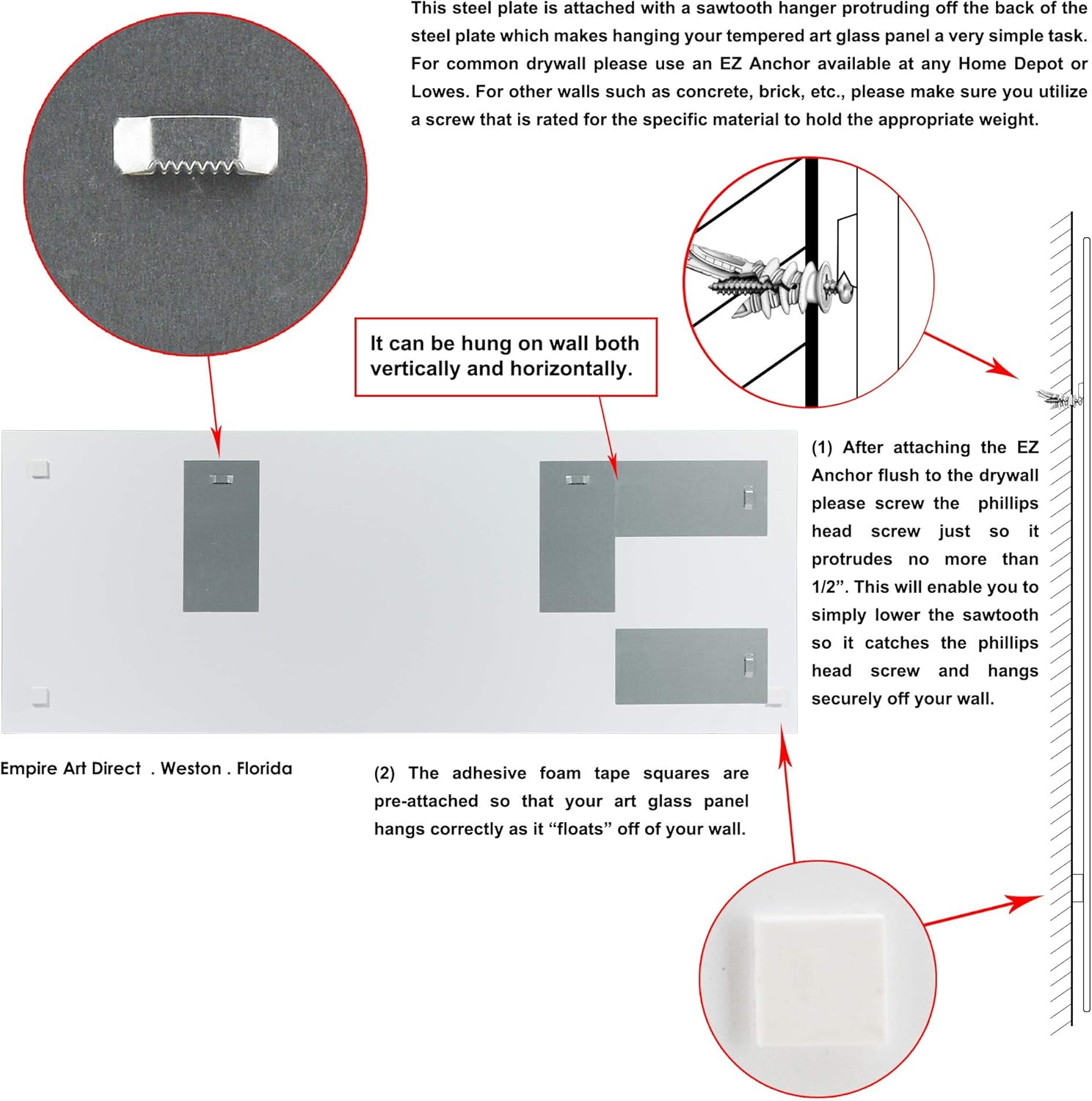 This steel plate is attached with a sawtooth hanger protruding off the back of the steel plate which makes hanging your tempered art glass panel a very simple task. For common drywall please use an EZ Anchor available at any Home Depot or Lowes. For other walls such as concrete, brick, etc., please make sure you utilize a screw that is rated for the specific material to hold the appropriate weight.

It can be hung on wall both vertically and horizontally.

(1) After attaching the EZ Anchor flush to the drywall please screw the phillips head screw just so it protrudes no more than 1/2”. This will enable you to simply lower the sawtooth so it catches the phillips head screw and hangs securely off your wall.

Empire Art Direct . Weston . Florida

(2) The adhesive foam tape squares are pre-attached so that your art glass panel hangs correctly as it “floats” off of your wall.