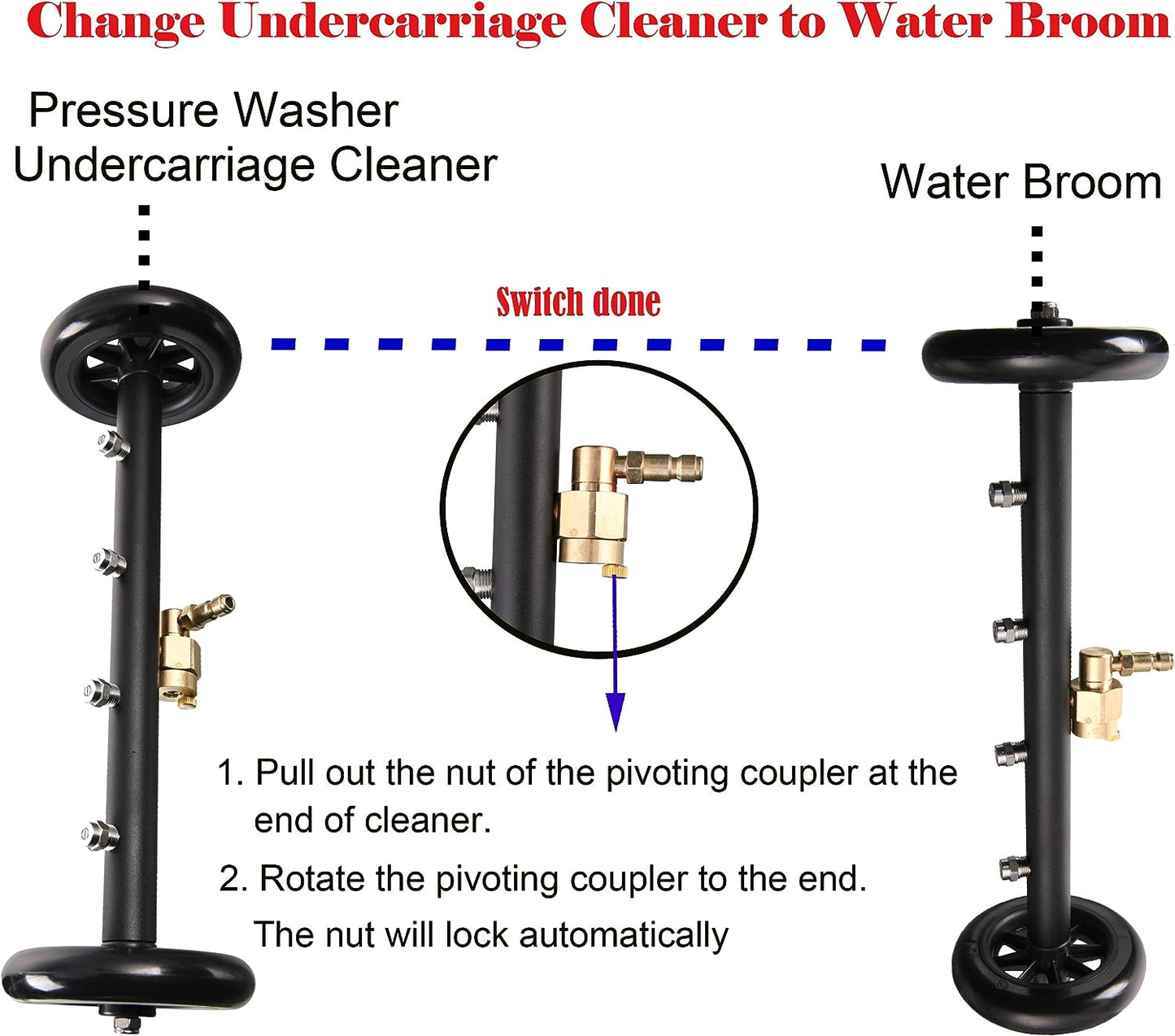 Change Undercarriage Cleaner to Water Broom

Pressure Washer Undercarriage Cleaner

Water Broom

Switch done

1. Pull out the nut of the pivoting coupler at the end of cleaner.

2. Rotate the pivoting coupler to the end. The nut will lock automatically