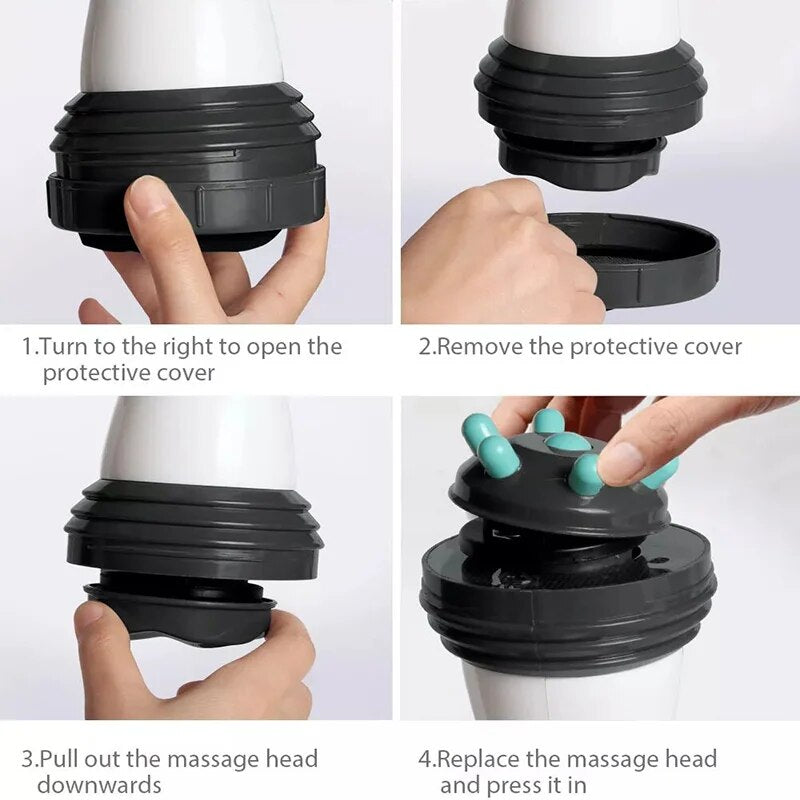 1.Turn to the right to open the protective cover

2.Remove the protective cover

3.Pull out the massage head downwards

4.Replace the massage head and press it in