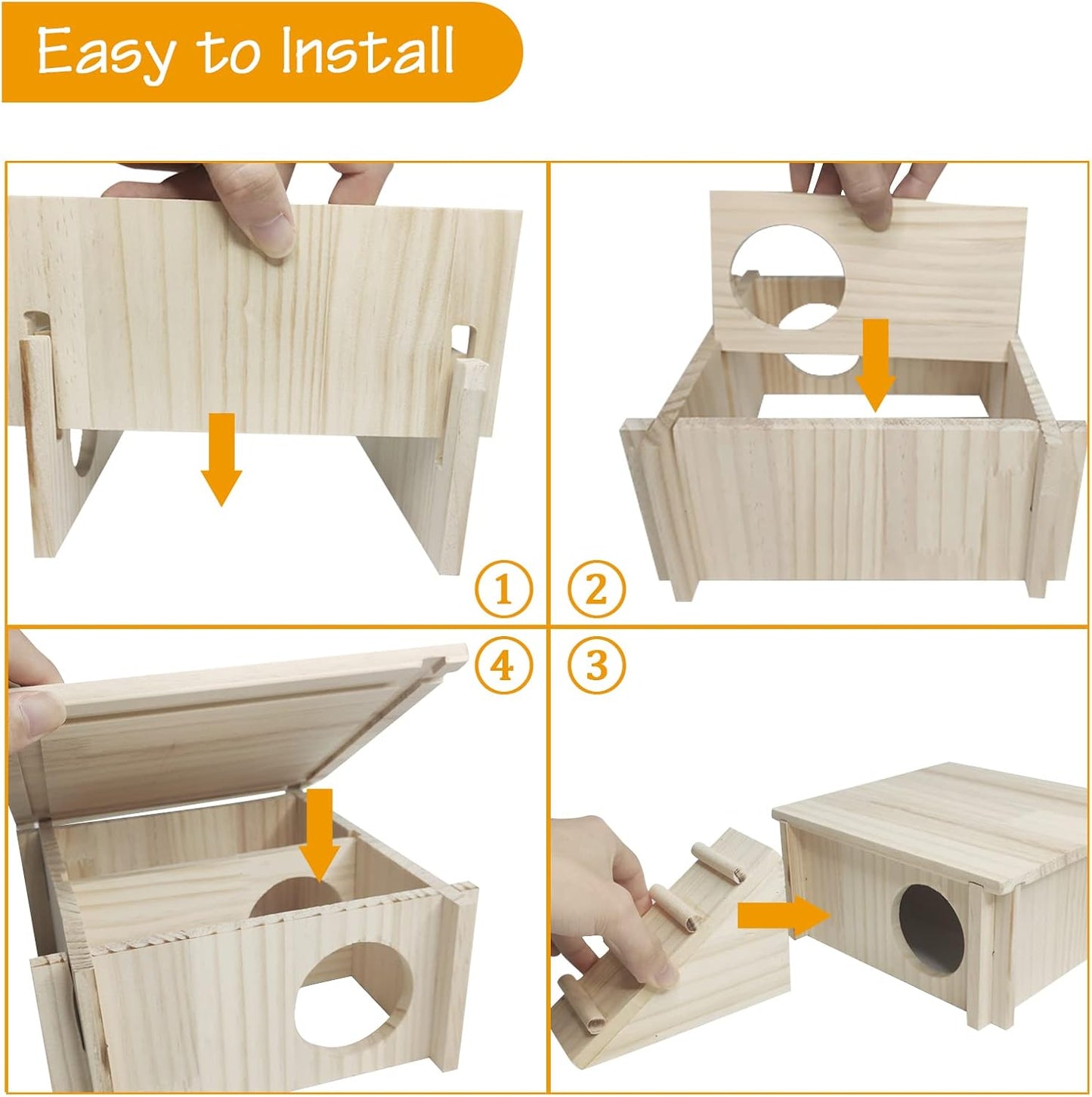 Easy to Install

①

②

④

③