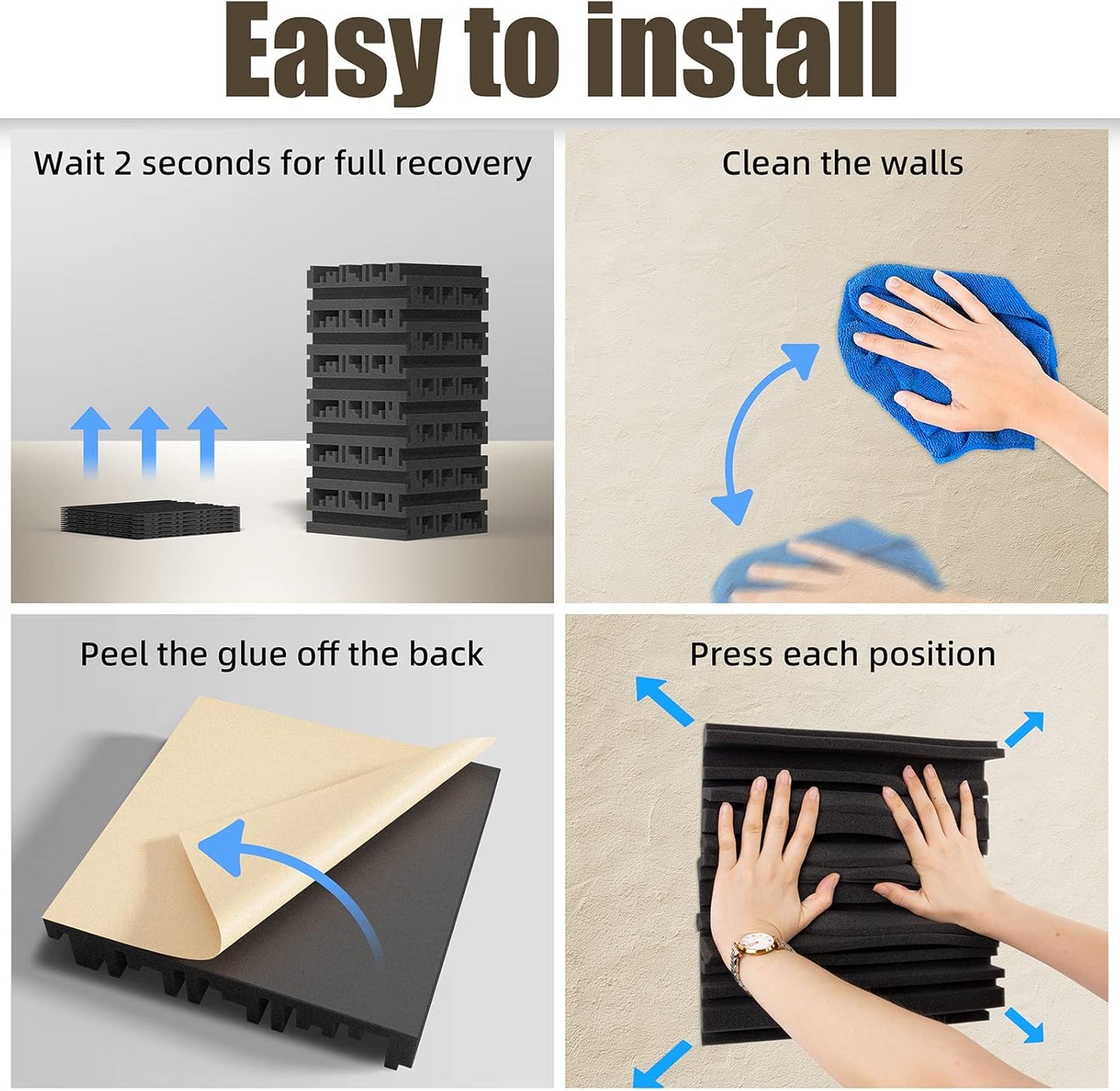 Easy to install

Wait 2 seconds for full recovery

Clean the walls

Peel the glue off the back

Press each position